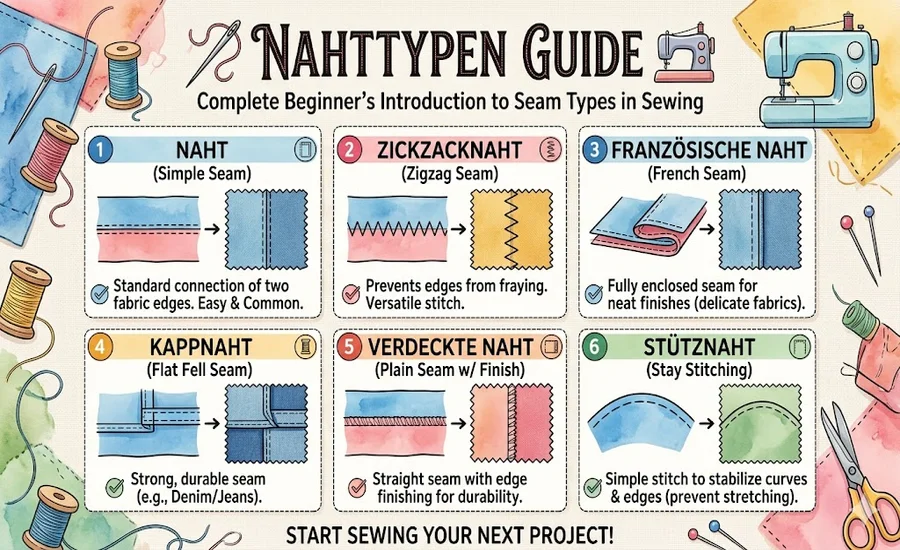 NAHTTYPEN GUIDE

Complete Beginner's Introduction to Seam Types in Sewing

1 NAHT
(Simple Seam)

Standard connection of two fabric edges. Easy & Common.

2 ZICKZACKNAHT
(Zigzag Seam)

Prevents edges from fraying. Versatile stitch.

3 FRANZÖSISCHE NAHT
(French Seam)

Fully enclosed seam for neat finishes (delicate fabrics).

4 KAPPNAHT
(Flat Fell Seam)

Strong, durable seam (e.g., Denim/Jeans).

5 VERDECKTE NAHT
(Plain Seam w/ Finish)

Straight seam with edge finishing for durability.

6 STÜTZNAHT
(Stay Stitching)

Simple stitch to stabilize curves & edges (prevent stretching).

START SEWING YOUR NEXT PROJECT!